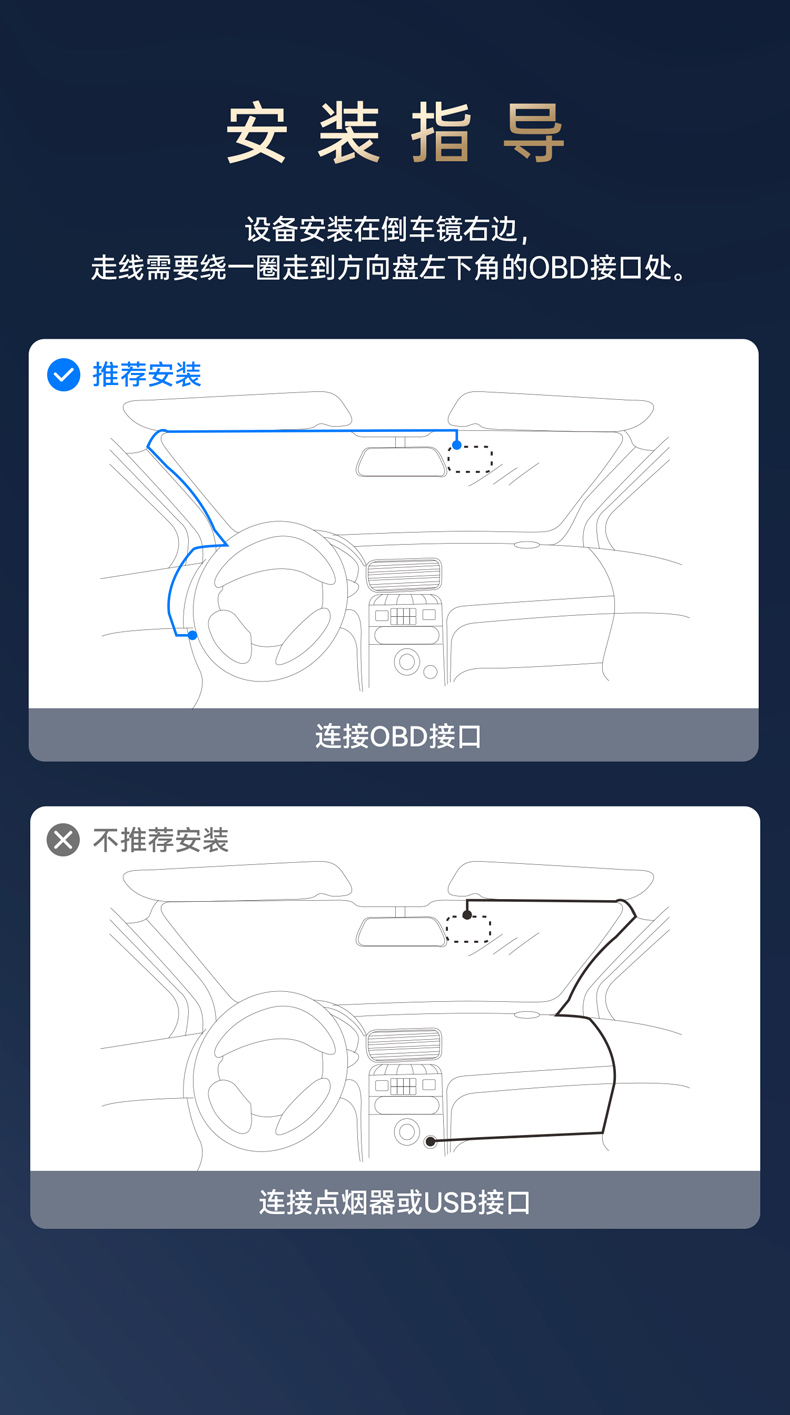 安装指导

设备安装在倒车镜右边，
走线需要绕一圈走到方向盘左下角的OBD接口处。

推荐安装

连接OBD接口

不推荐安装

连接点烟器或USB接口